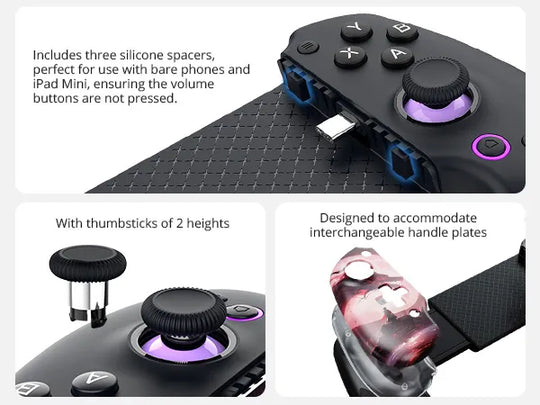 Includes three silicone spacers, perfect for use with bare phones and iPad Mini, ensuring the volume buttons are not pressed.

Y B X A

With thumbsticks of 2 heights

A

Designed to accommodate interchangeable handle plates