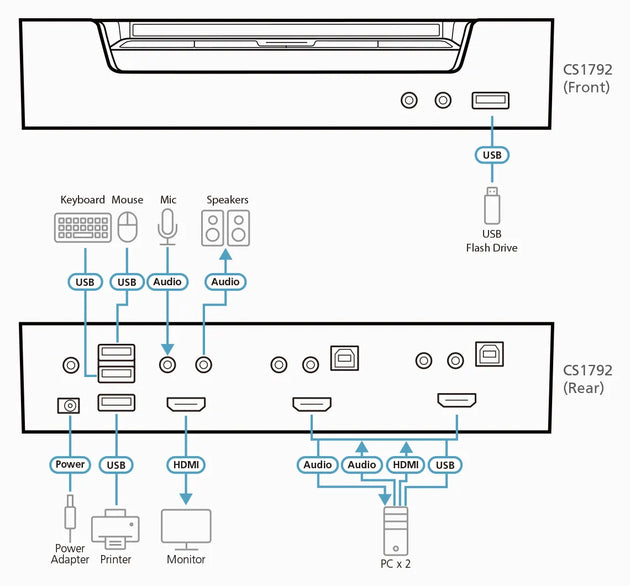 CS1792
(Front)

USB

USB
Flash Drive

Keyboard Mouse Mic Speakers

USB USB Audio Audio

CS1792
(Rear)

Power USB HDMI

Audio Audio HDMI USB

Power
Adapter

Printer

Monitor

PC x 2